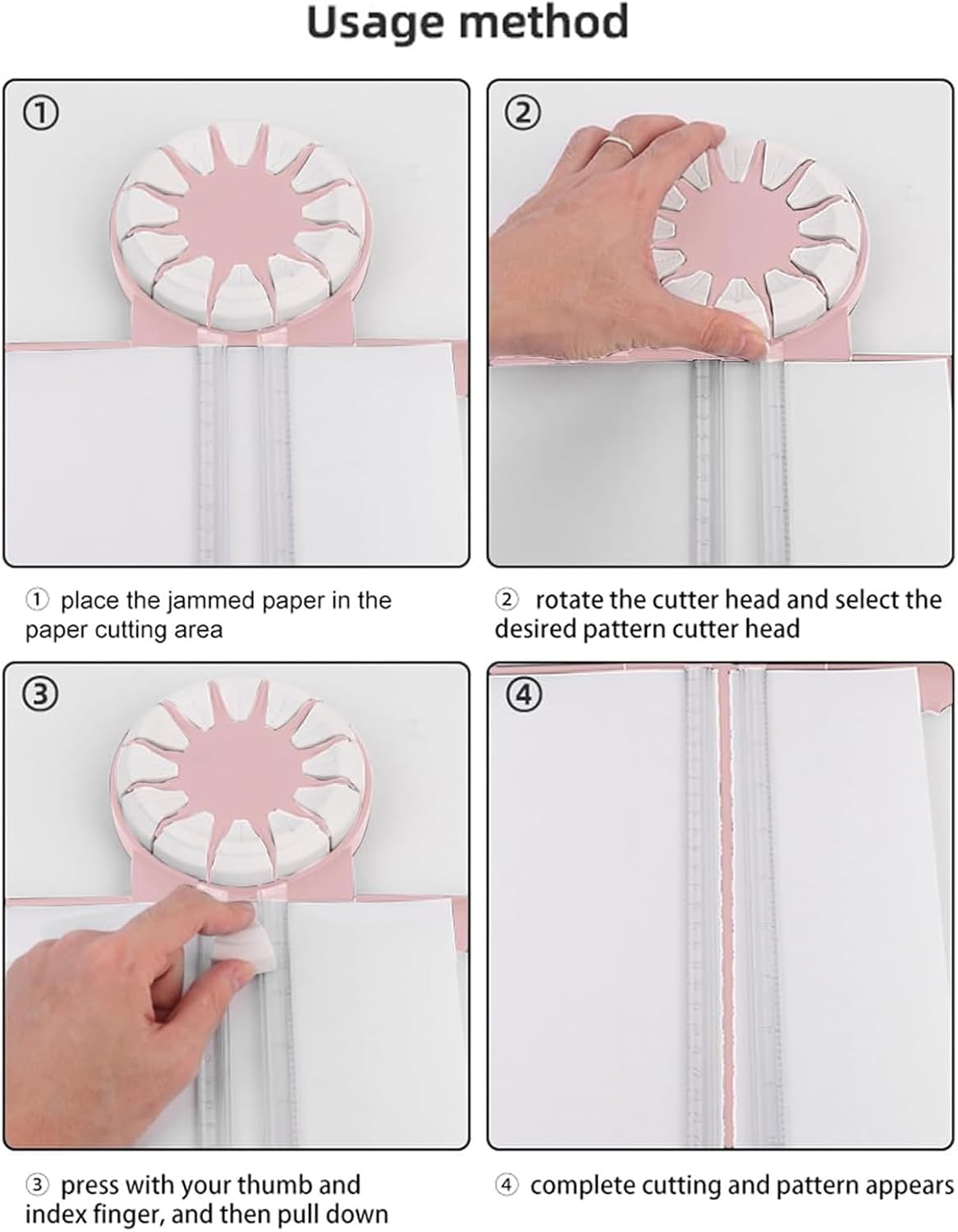 Usage method

①

②

① place the jammed paper in the paper cutting area

② rotate the cutter head and select the desired pattern cutter head

③

④

③ press with your thumb and index finger, and then pull down

④ complete cutting and pattern appears